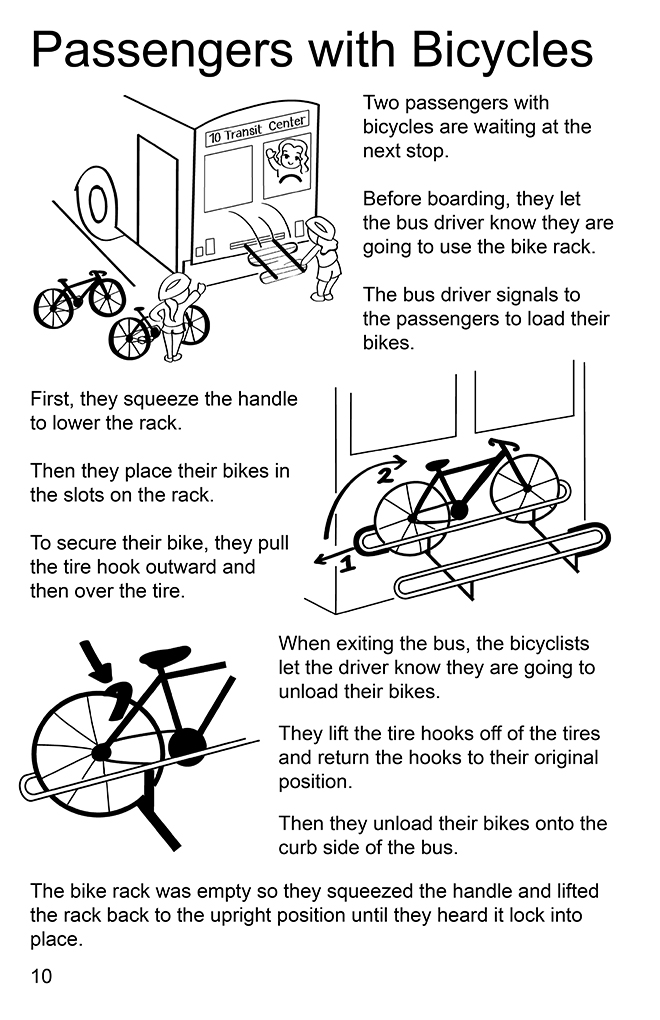 Passengers with Bicycles

10 Transit Center

Two passengers with bicycles are waiting at the next stop.

Before boarding, they let the bus driver know they are going to use the bike rack.

The bus driver signals to the passengers to load their bikes.

First, they squeeze the handle to lower the rack.

Then they place their bikes in the slots on the rack.

To secure their bike, they pull the tire hook outward and then over the tire.

2

1

When exiting the bus, the bicyclists let the driver know they are going to unload their bikes.

They lift the tire hooks off of the tires and return the hooks to their original position.

Then they unload their bikes onto the curb side of the bus.

The bike rack was empty so they squeezed the handle and lifted the rack back to the upright position until they heard it lock into place.

10